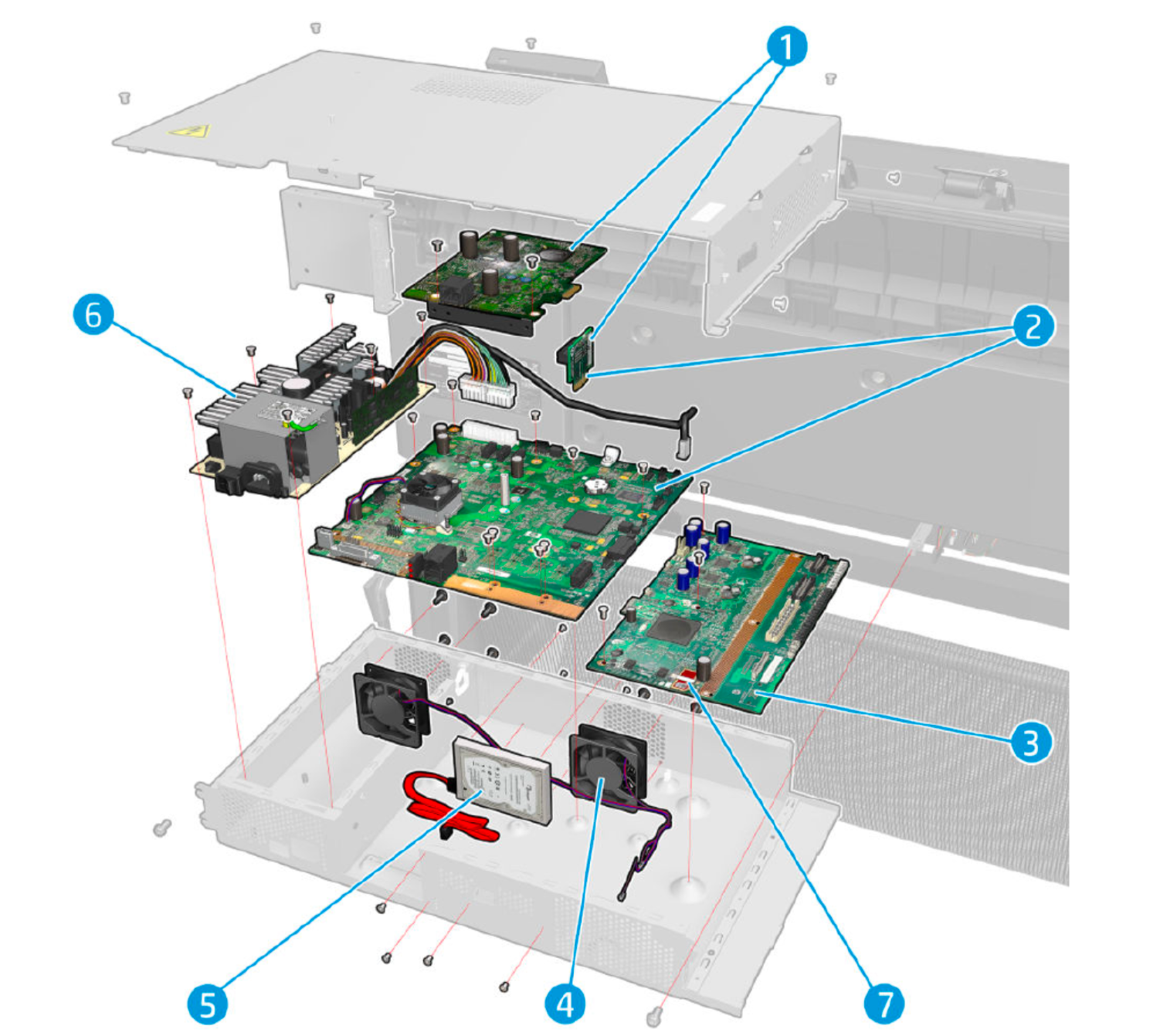 1
6
2
3
5
4
7